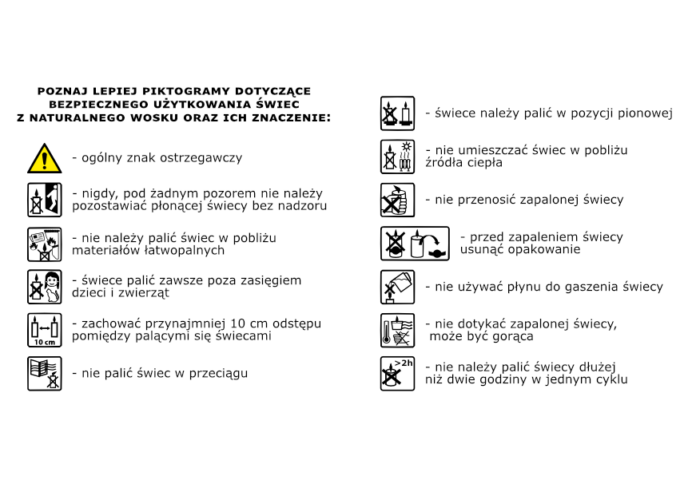 POZNAJ LEPIEJ PIKTOGRAMY DOTYCZĄCE BEZPIECZNEGO UŻYTKOWANIA ŚWIEC Z NATURALNEGO WOSKU ORAZ ICH ZNACZENIE:

- ogólny znak ostrzegawczy

- nigdy, pod żadnym pozorem nie należy pozostawiać płonącej świecy bez nadzoru

- nie należy palić świec w pobliżu materiałów łatwopalnych

- świece palić zawsze poza zasięgiem dzieci i zwierząt

10 cm

- zachować przynajmniej 10 cm odstępu pomiędzy palącymi się świecami

- nie palić świec w przeciągu

- świece należy palić w pozycji pionowej

- nie umieszczać świec w pobliżu źródła ciepła

- nie przenosić zapalonej świecy

- przed zapaleniem świecy usunąć opakowanie

- nie używać płynu do gaszenia świecy

- nie dotykać zapalonej świecy, może być gorąca

>2h

- nie należy palić świecy dłużej niż dwie godziny w jednym cyklu